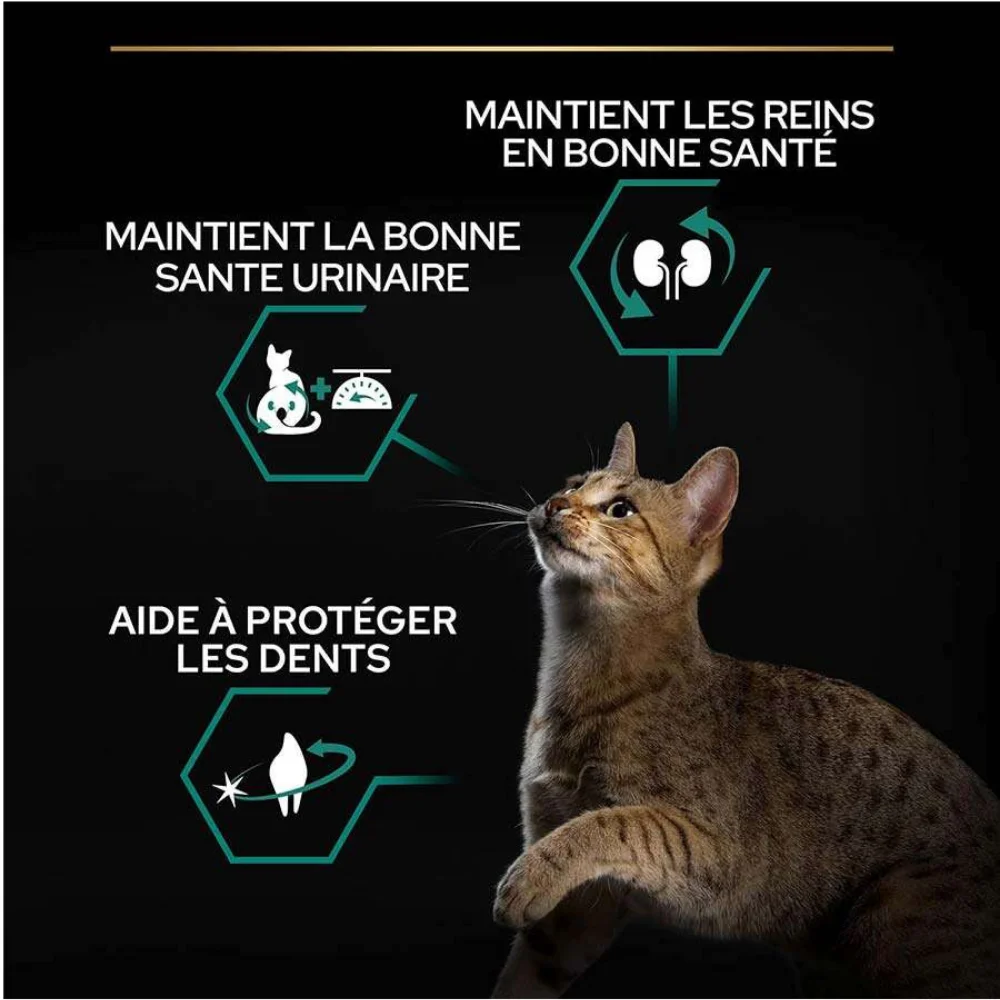 MAINTIENT LES REINS EN BONNE SANTÉ

MAINTIENT LA BONNE SANTE URINAIRE

AIDE À PROTÉGER LES DENTS